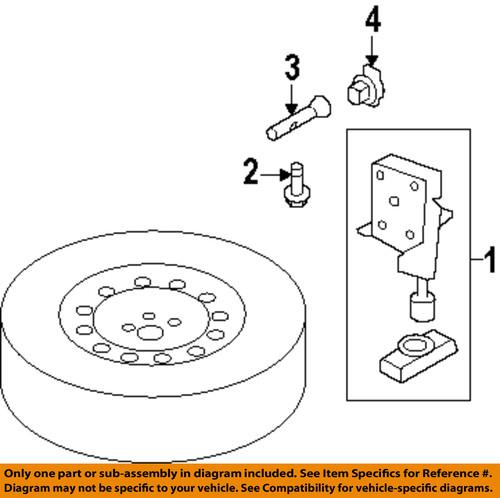 4
3
2
1

Only one part or sub-assembly in diagram included. See Item Specifics for Reference #. Diagram may not be specific to your vehicle. See Compatibility for vehicle-specific diagrams.