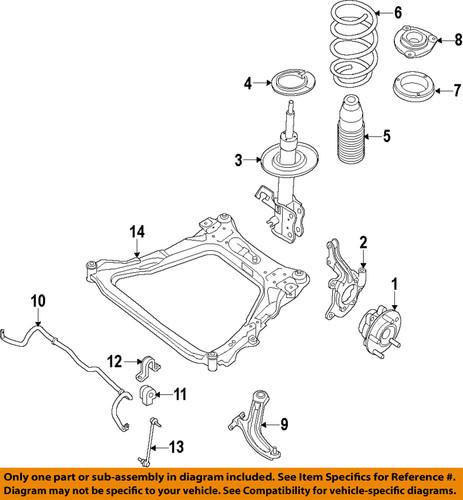 6
8
4
7
5
3
14
2
1
10
12
11
9
13

Only one part or sub-assembly in diagram included. See Item Specifics for Reference #. Diagram may not be specific to your vehicle. See Compatibility for vehicle-specific diagrams.