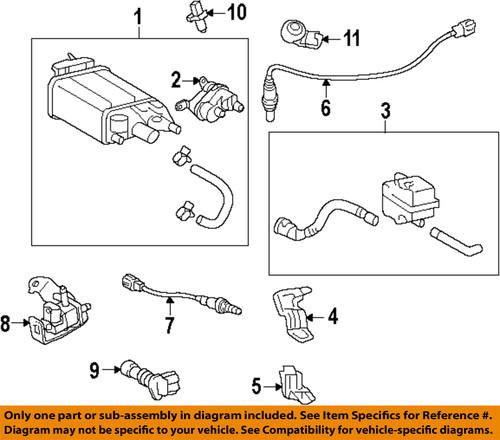 1
10
11
2
6
3
8
7
4
9
5

Only one part or sub-assembly in diagram included. See Item Specifics for Reference #. Diagram may not be specific to your vehicle. See Compatibility for vehicle-specific diagrams.