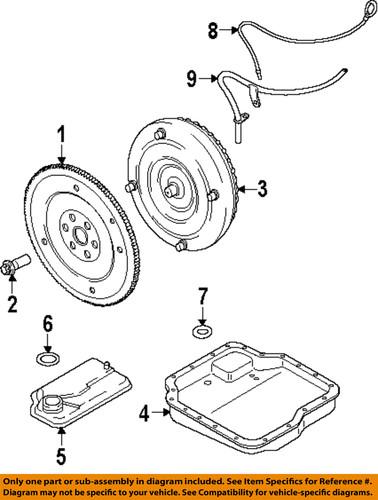 8
9
1
3
2
7
6
4
5

Only one part or sub-assembly in diagram included. See Item Specifics for Reference #. Diagram may not be specific to your vehicle. See Compatibility for vehicle-specific diagrams.