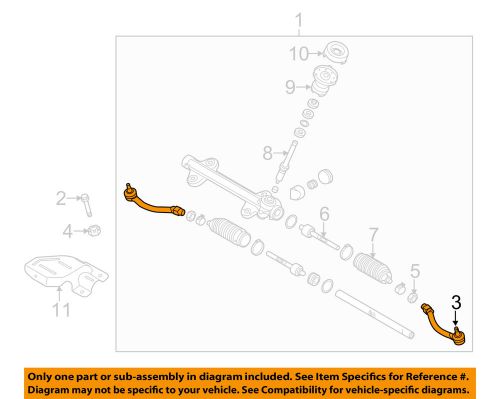 1
10
9
8
2
4
6
7
5
3
11

Only one part or sub-assembly in diagram included. See Item Specifics for Reference #.
Diagram may not be specific to your vehicle. See Compatibility for vehicle-specific diagrams.