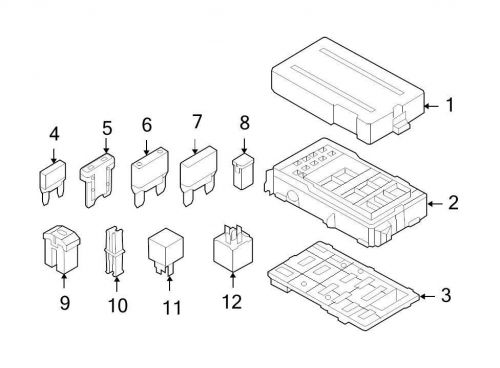 1
4
5
6
7
8
2
9
10
11
12
3