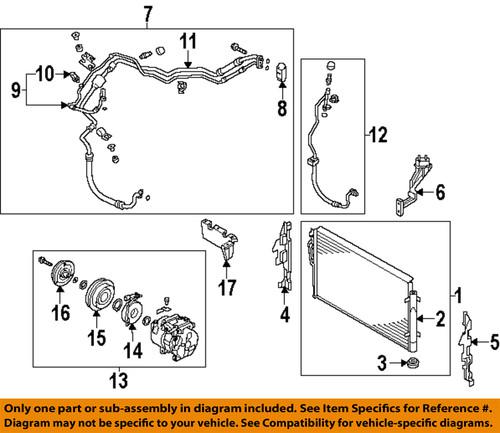 7
11
10
9
8
12
6
17
4
1
2
5
3
16
15
14
13

Only one part or sub-assembly in diagram included. See Item Specifics for Reference #. Diagram may not be specific to your vehicle. See Compatibility for vehicle-specific diagrams.