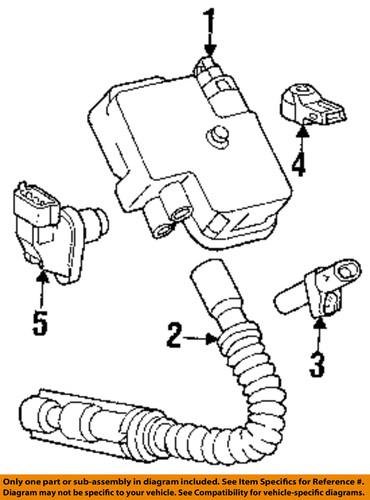 1

4

5

2

3

Only one part or sub-assembly in diagram included. See Item Specifics for Reference #. Diagram may not be specific to your vehicle. See Compatibility for vehicle-specific diagrams.