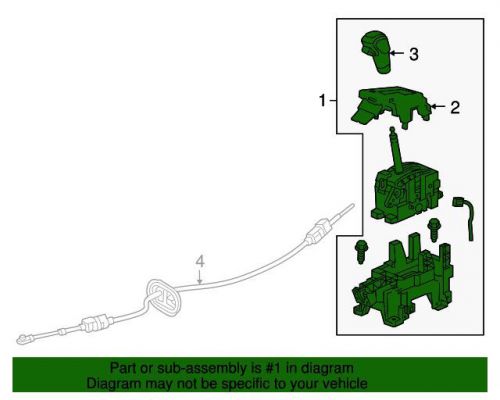 3

1

2

4

Part or sub-assembly is #1 in diagram
Diagram may not be specific to your vehicle