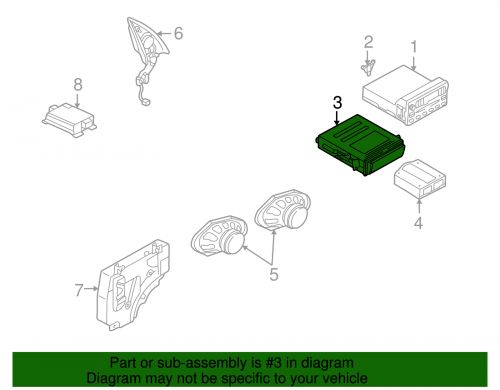 6
2
1
8
3
4
5
7

Part or sub-assembly is #3 in diagram
Diagram may not be specific to your vehicle