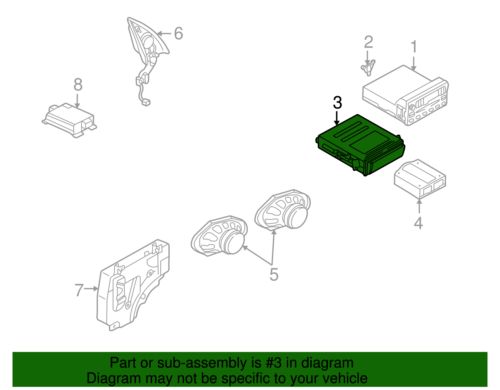 6

2

1

8

3

4

5

7

Part or sub-assembly is #3 in diagram
Diagram may not be specific to your vehicle