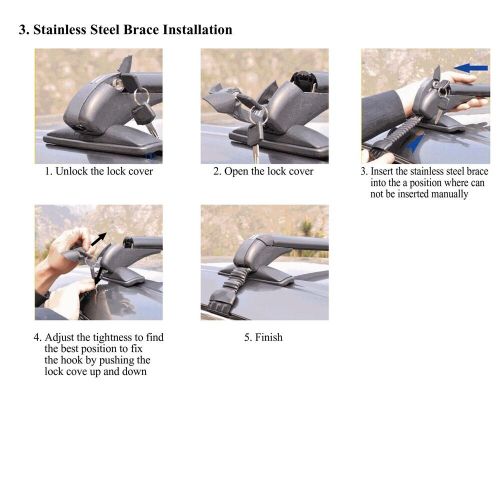 3. Stainless Steel Brace Installation

1. Unlock the lock cover

2. Open the lock cover

3. Insert the stainless steel brace into the a position where can not be inserted manually

4. Adjust the tightness to find the best position to fix the hook by pushing the lock cove up and down

5. Finish