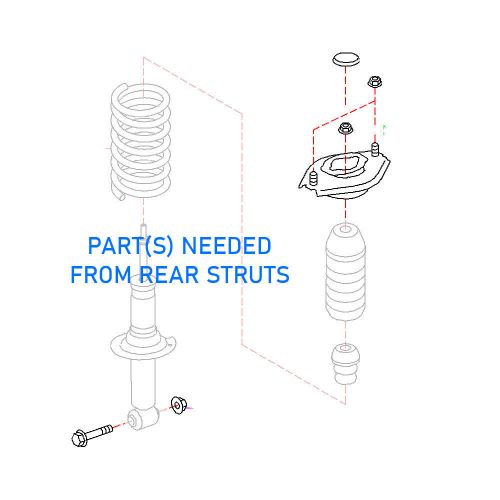 PART(S) NEEDED
FROM REAR STRUTS