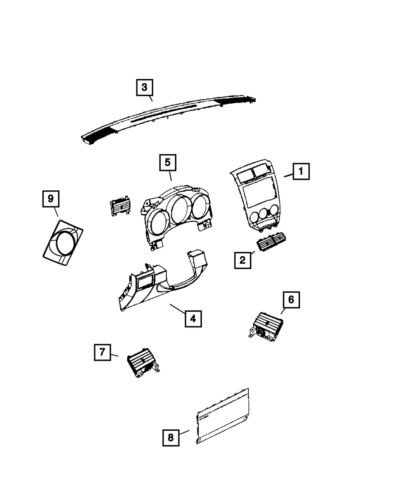 3
5
1
9
2
4
6
7
8