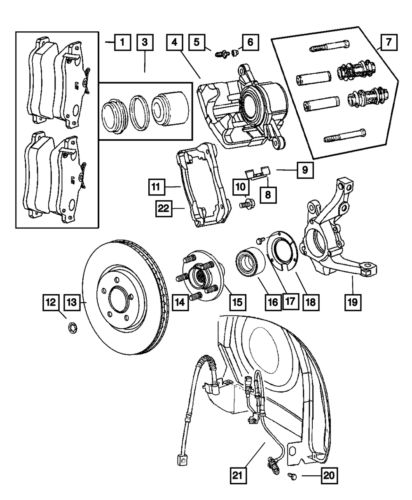 1
3
4
5
6
7
9
10
8
11
22
12
13
14
15
16
17
18
19
21
20