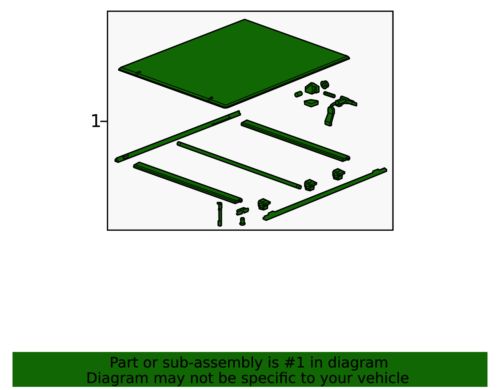 1

Part or sub-assembly is #1 in diagram
Diagram may not be specific to your vehicle