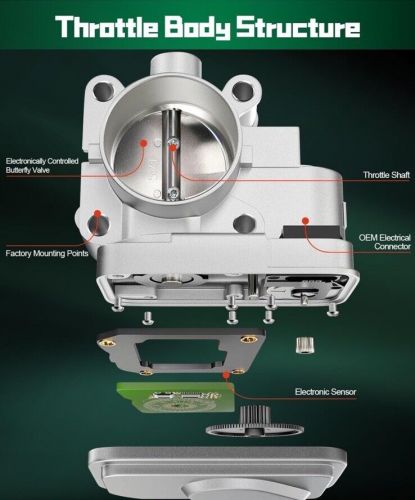 Throttle Body Structure

Electronically Controlled Butterfly Valve

Throttle Shaft

Factory Mounting Points

OEM Electrical Connector

Electronic Sensor