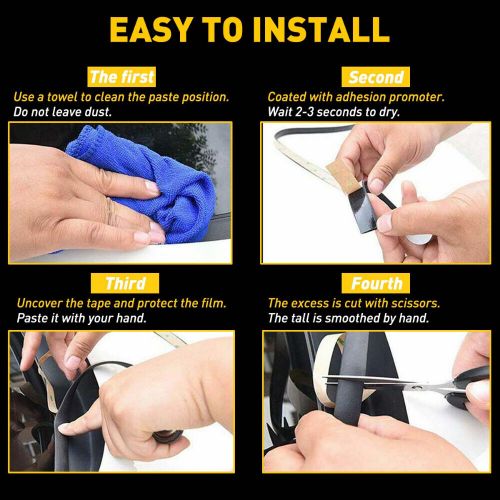 EASY TO INSTALL

The first
Use a towel to clean the paste position.
Do not leave dust.

Second
Coated with adhesion promoter.
Wait 2-3 seconds to dry.

Third
Uncover the tape and protect the film.
Paste it with your hand.

Fourth
The excess is cut with scissors.
The tall is smoothed by hand.