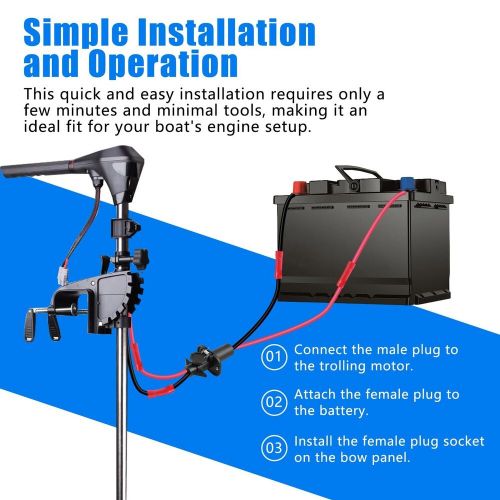 Simple Installation and Operation

This quick and easy installation requires only a few minutes and minimal tools, making it an ideal fit for your boat's engine setup.

01 Connect the male plug to the trolling motor.

02 Attach the female plug to the battery.

03 Install the female plug socket on the bow panel.