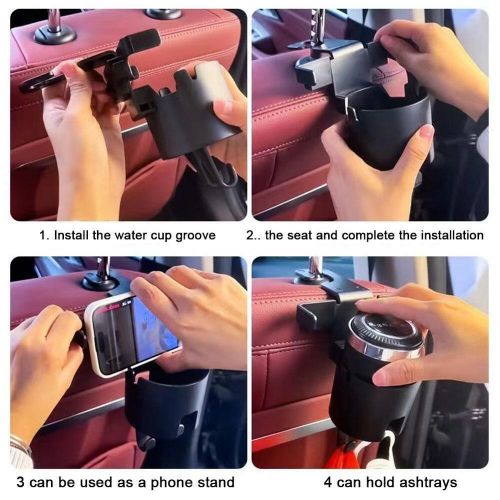 1. Install the water cup groove

2.. the seat and complete the installation

3 can be used as a phone stand

4 can hold ashtrays