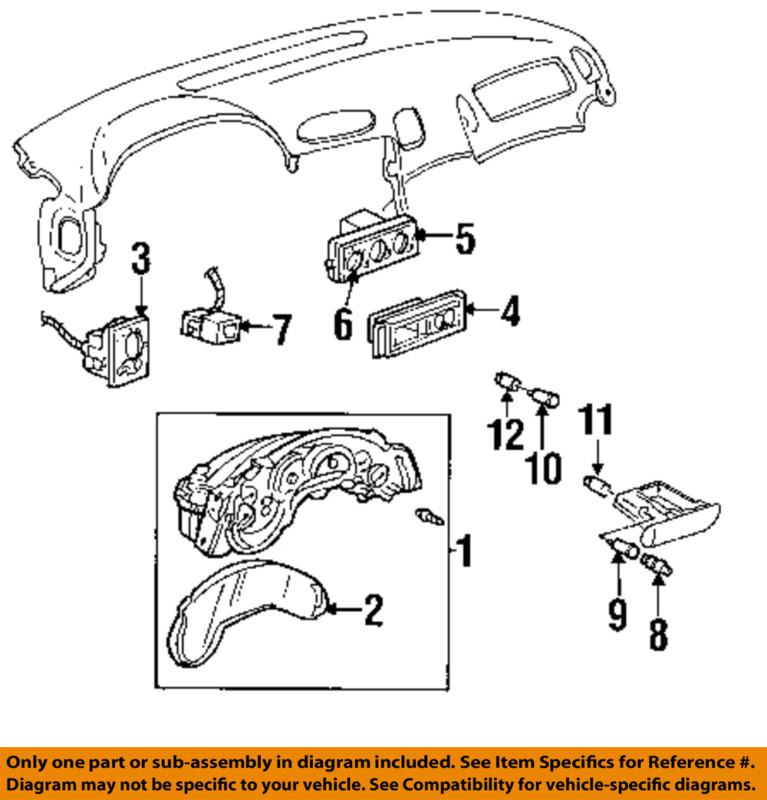 3
7
5
6
4
12
10
11
1
2
9
8

Only one part or sub-assembly in diagram included. See Item Specifics for Reference #.
Diagram may not be specific to your vehicle. See Compatibility for vehicle-specific diagrams.