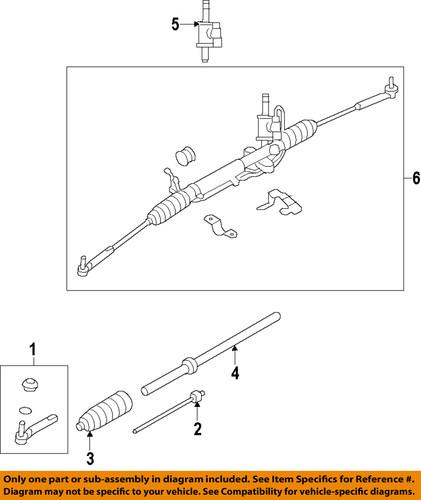 5

6

1

4

2

3

Only one part or sub-assembly in diagram included. See Item Specifics for Reference #. Diagram may not be specific to your vehicle. See Compatibility for vehicle-specific diagrams.