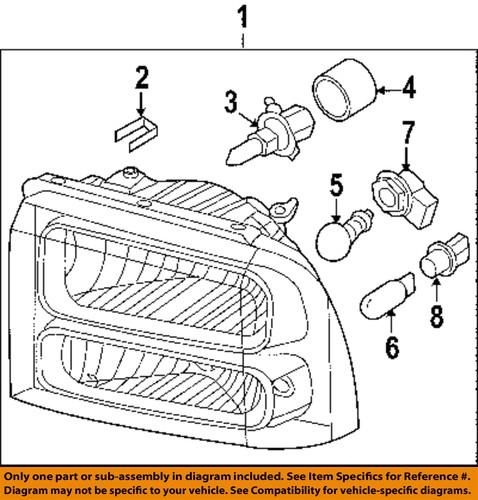 1

2

3

4

7

5

8

6

Only one part or sub-assembly in diagram included. See Item Specifics for Reference #. Diagram may not be specific to your vehicle. See Compatibility for vehicle-specific diagrams.