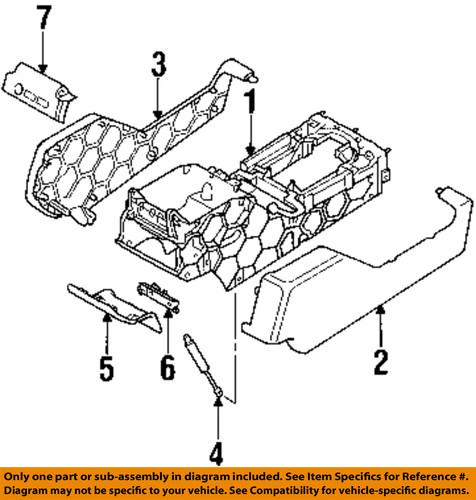 7
3
1
5
6
2
4

Only one part or sub-assembly in diagram included. See Item Specifics for Reference #. Diagram may not be specific to your vehicle. See Compatibility for vehicle-specific diagrams.