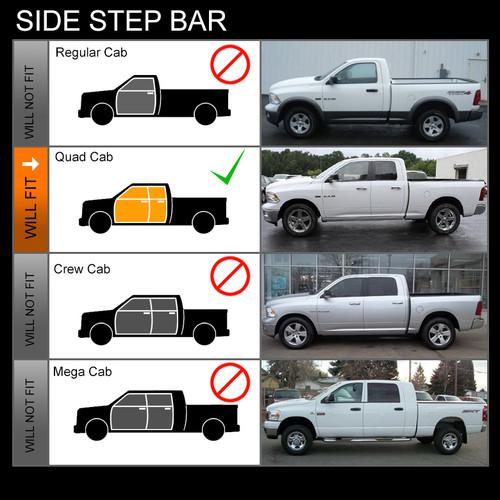 SIDE STEP BAR

WILL NOT FIT

Regular Cab

WILL FIT

Quad Cab

WILL NOT FIT

Crew Cab

WILL NOT FIT

Mega Cab