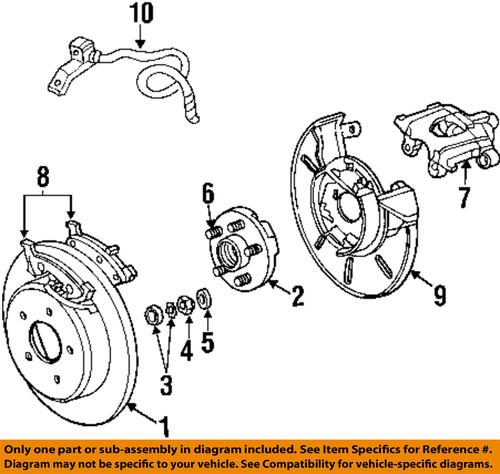 10

8

6

7

2

9

3

4

5

1

Only one part or sub-assembly in diagram included. See Item Specifics for Reference #. Diagram may not be specific to your vehicle. See Compatibility for vehicle-specific diagrams.