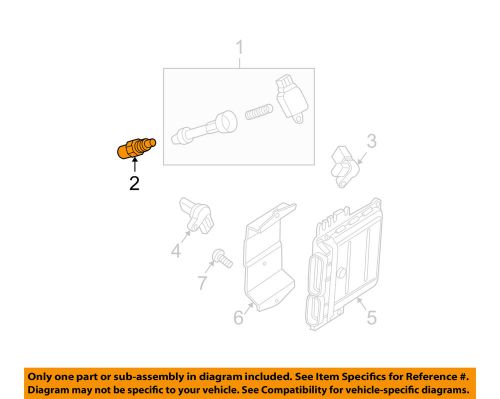 1

2

3

4

7

6

5

Only one part or sub-assembly in diagram included. See Item Specifics for Reference #.
Diagram may not be specific to your vehicle. See Compatibility for vehicle-specific diagrams.