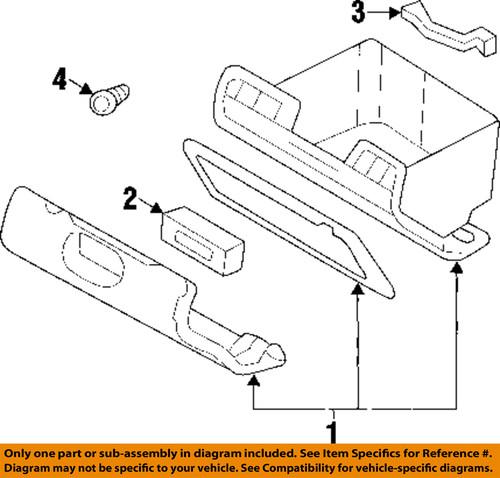 3

4

2

1

Only one part or sub-assembly in diagram included. See Item Specifics for Reference #. Diagram may not be specific to your vehicle. See Compatibility for vehicle-specific diagrams.