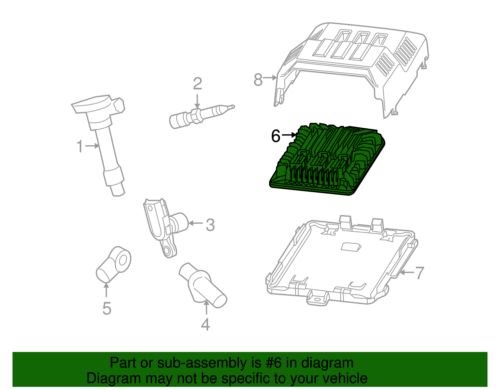 8

2

6

1

3

7

5

4

Part or sub-assembly is #6 in diagram
Diagram may not be specific to your vehicle