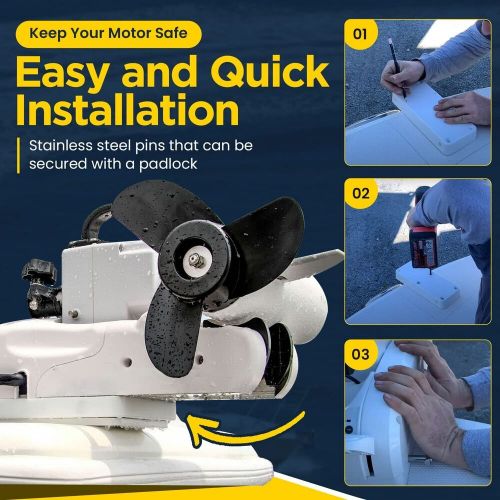 Keep Your Motor Safe

Easy and Quick Installation

Stainless steel pins that can be secured with a padlock

01

02

03