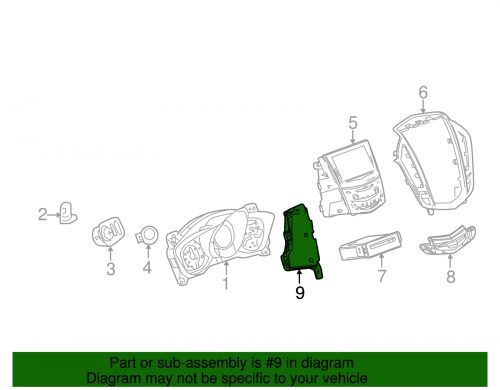 6
5
2
3
4
1
9
7
8

Part or sub-assembly is #9 in diagram
Diagram may not be specific to your vehicle