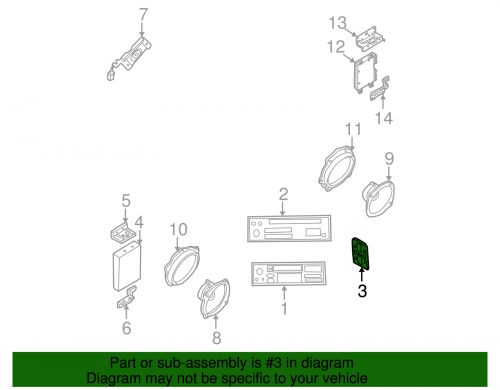 7
13
12
14
11
9
2
5
4
10
3
1
6
8

Part or sub-assembly is #3 in diagram
Diagram may not be specific to your vehicle