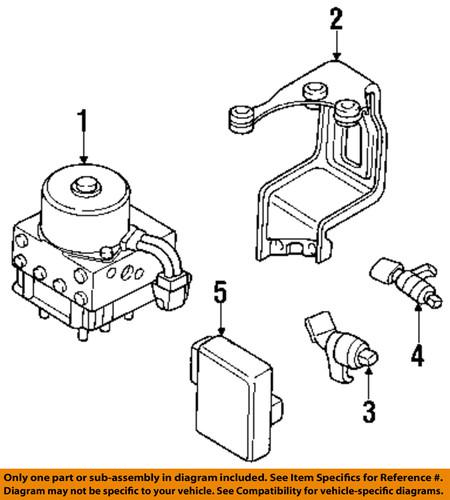 2

1

5

4

3

Only one part or sub-assembly in diagram included. See Item Specifics for Reference #. Diagram may not be specific to your vehicle. See Compatibility for vehicle-specific diagrams.