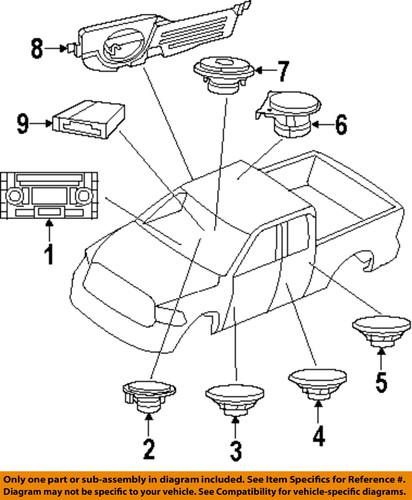 8
7
9
6
1
5
2
3
4

Only one part or sub-assembly in diagram included. See Item Specifics for Reference #. Diagram may not be specific to your vehicle. See Compatibility for vehicle-specific diagrams.