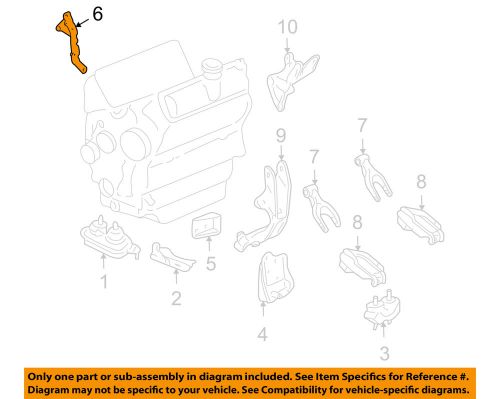 6
10
9
7
7
8
8
1
2
5
4
3

Only one part or sub-assembly in diagram included. See Item Specifics for Reference #.
Diagram may not be specific to your vehicle. See Compatibility for vehicle-specific diagrams.