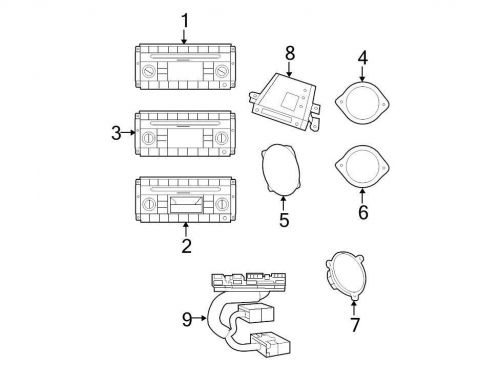 1
8
4
3
5
6
2
9
7