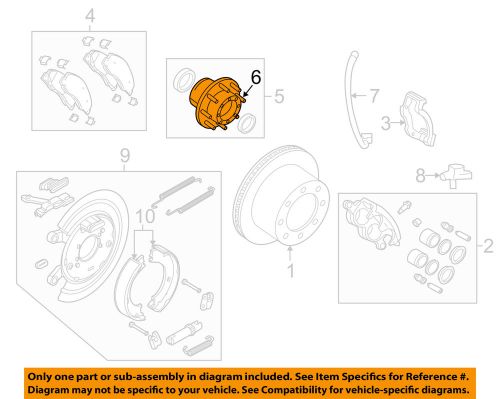 4
6
5
7
3
9
8
10
1
2

Only one part or sub-assembly in diagram included. See Item Specifics for Reference #.
Diagram may not be specific to your vehicle. See Compatibility for vehicle-specific diagrams.