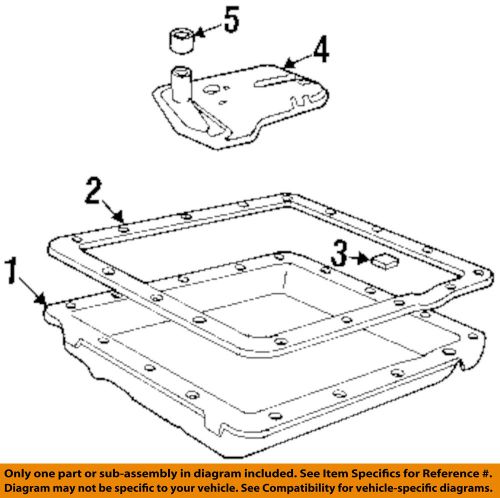 5

4

2

3

1

Only one part or sub-assembly in diagram included. See Item Specifics for Reference #. Diagram may not be specific to your vehicle. See Compatibility for vehicle-specific diagrams.