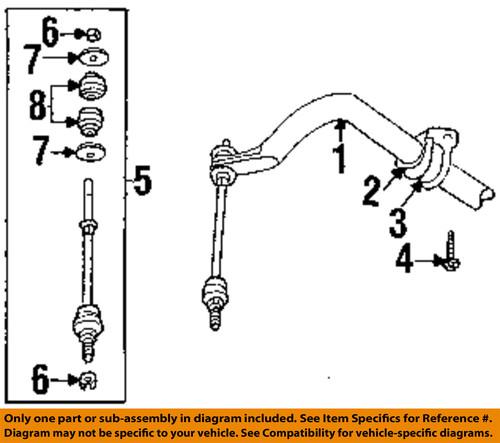 6
7
8
7
5
6
1
2
3
4

Only one part or sub-assembly in diagram included. See Item Specifics for Reference #. Diagram may not be specific to your vehicle. See Compatibility for vehicle-specific diagrams.