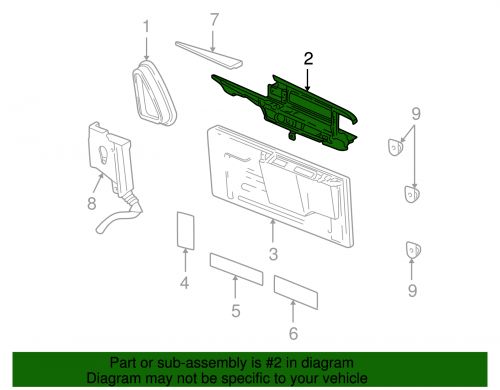 1
7
2
9
8
3
4
5
6
9

Part or sub-assembly is #2 in diagram
Diagram may not be specific to your vehicle