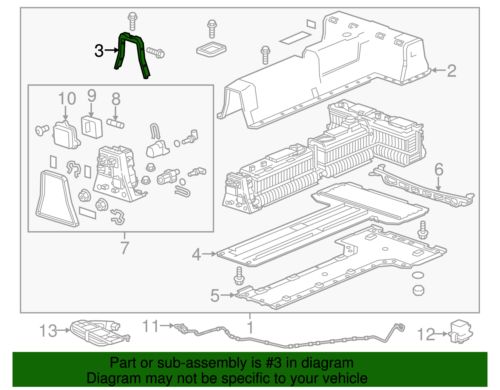 3
2
10
9
8
6
7
4
5
13
11
1
12

Part or sub-assembly is #3 in diagram
Diagram may not be specific to your vehicle