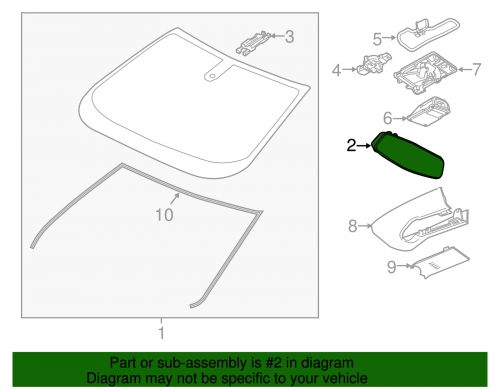 3
5
4
7
6
2
10
8
9
1

Part or sub-assembly is #2 in diagram
Diagram may not be specific to your vehicle