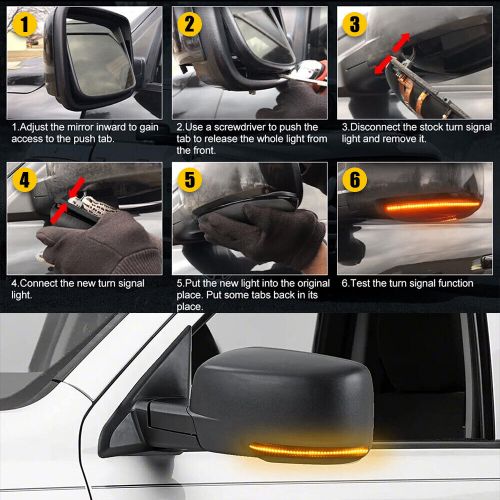 1

1.Adjust the mirror inward to gain access to the push tab.

2

2.Use a screwdriver to push the tab to release the whole light from the front.

3

3.Disconnect the stock turn signal light and remove it.

4

4.Connect the new turn signal light.

5

5.Put the new light into the original place. Put some tabs back in its place.

6

6.Test the turn signal function