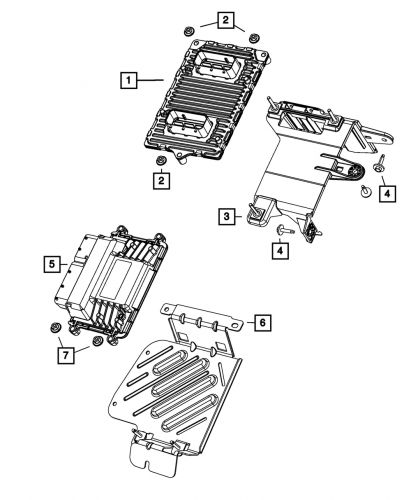 2
1
2
4
3
4
5
6
7