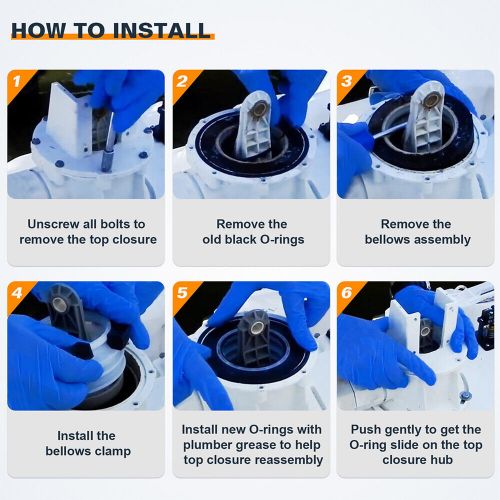 HOW TO INSTALL

1

Unscrew all bolts to remove the top closure

2

Remove the old black O-rings

3

Remove the bellows assembly

4

Install the bellows clamp

5

Install new O-rings with plumber grease to help top closure reassembly

6

Push gently to get the O-ring slide on the top closure hub