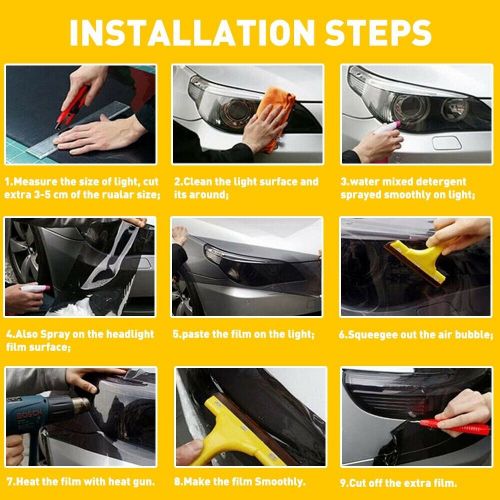 INSTALLATION STEPS

1.Measure the size of light, cut extra 3-5 cm of the rualar size;

2.Clean the light surface and its around;

3.water mixed detergent sprayed smoothly on light;

4.Also Spray on the headlight film surface;

5.paste the film on the light;

6.Squeegee out the air bubble;

BOSCH

7.Heat the film with heat gun.

8.Make the film Smoothly.

9.Cut off the extra film.