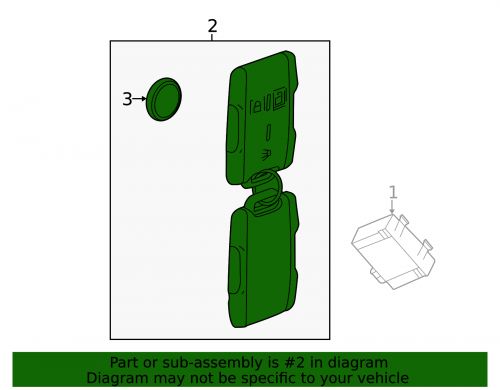 2

3

1

Part or sub-assembly is #2 in diagram
Diagram may not be specific to your vehicle