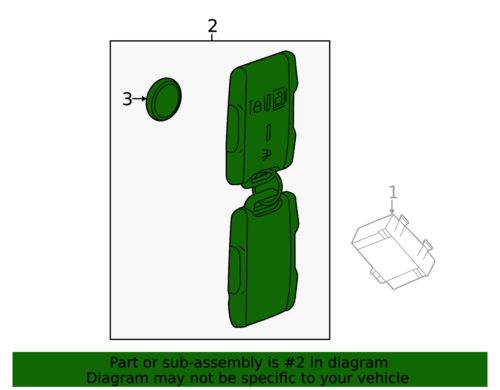 2

3

1

Part or sub-assembly is #2 in diagram
Diagram may not be specific to your vehicle