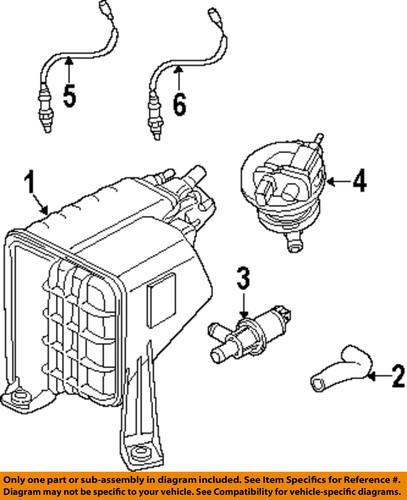 5
6
1
4
3
2
Only one part or sub-assembly in diagram included. See Item Specifics for Reference #. Diagram may not be specific to your vehicle. See Compatibility for vehicle-specific diagrams.