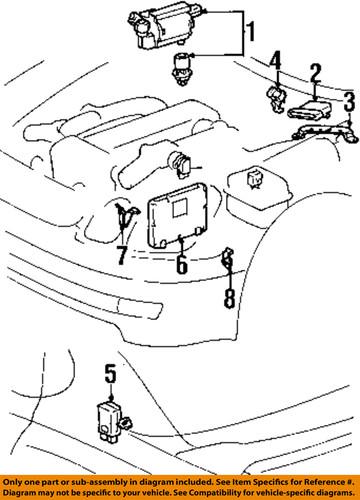 1
4
2
3
7
6
8
5

Only one part or sub-assembly in diagram included. See Item Specifics for Reference #. Diagram may not be specific to your vehicle. See Compatibility for vehicle-specific diagrams.